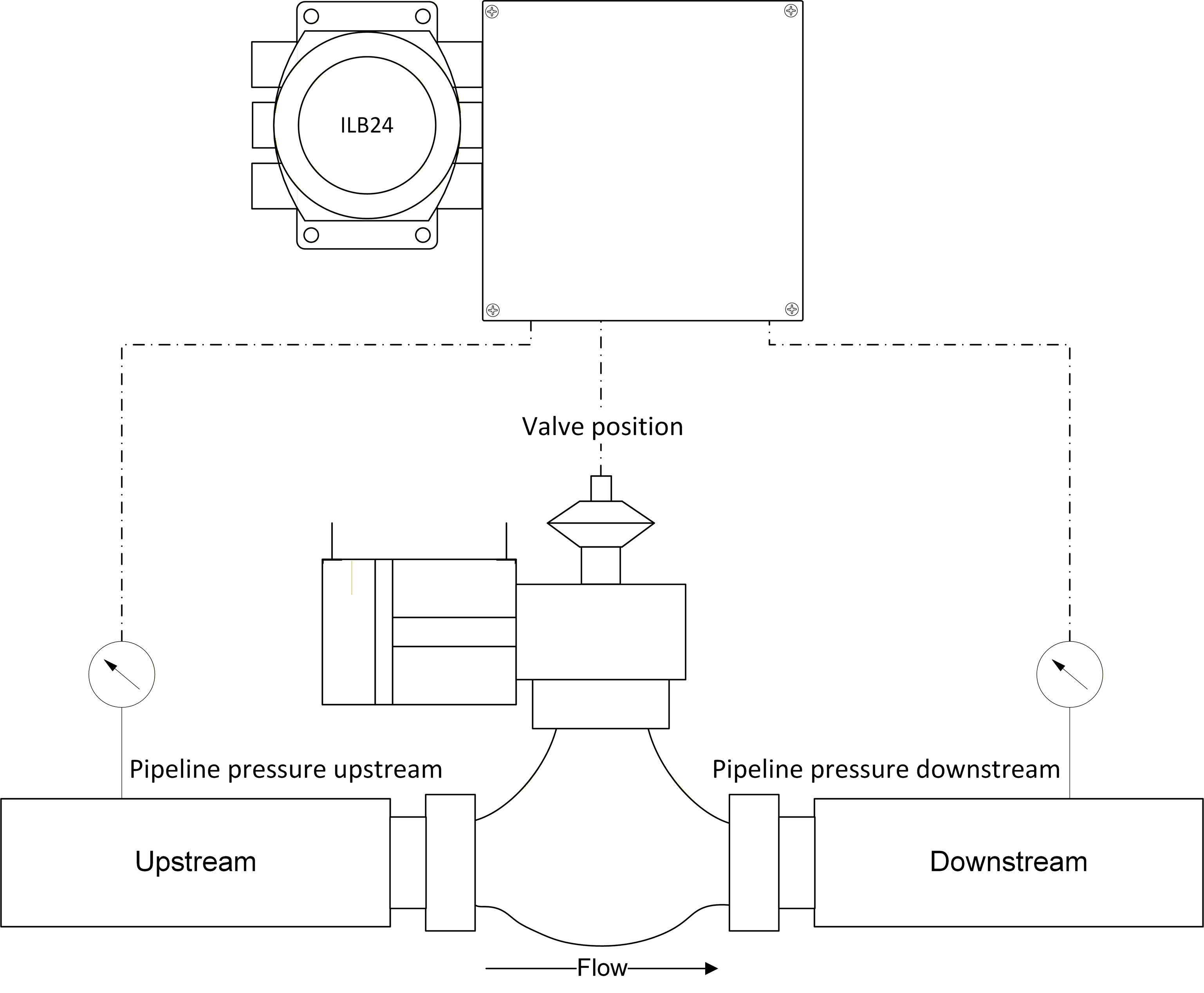 ILB24

Valve position

Pipeline pressure upstream

Pipeline pressure downstream

Upstream

Downstream

Flow